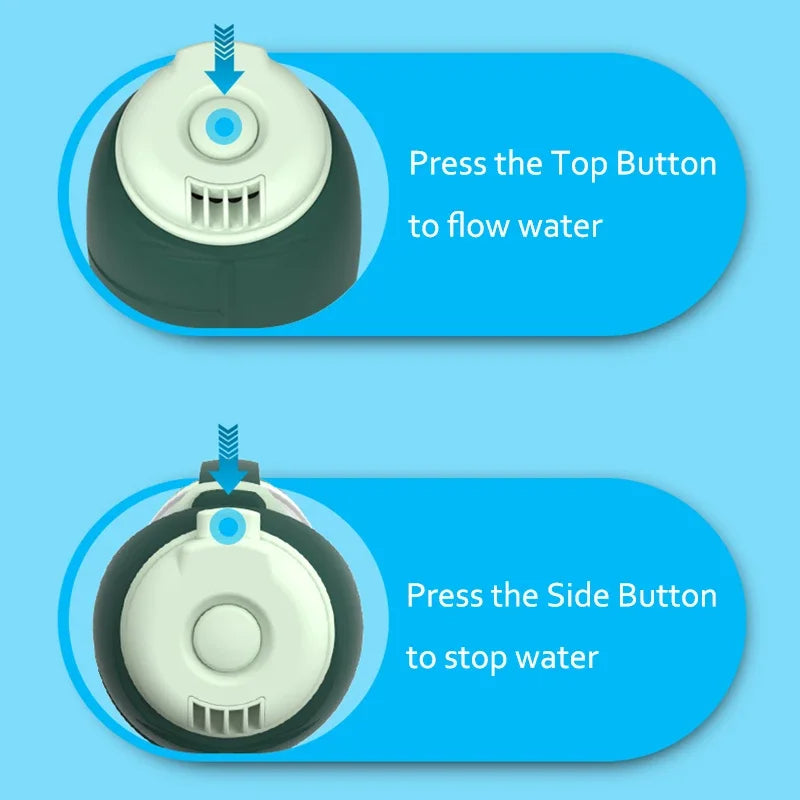 Press the Top Button to flow water

Press the Side Button to stop water